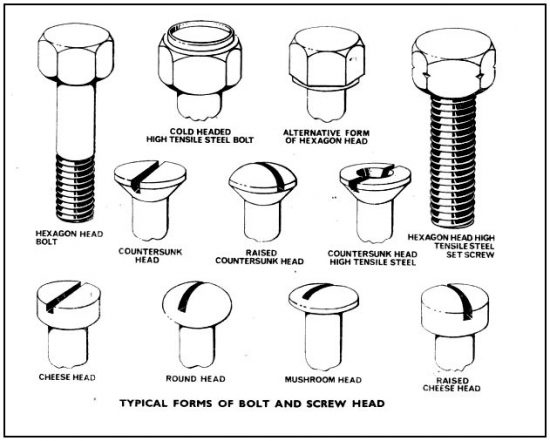 COLD HEADED
HIGH TENSILE STEEL BOLT

ALTERNATIVE FORM
OF HEXAGON HEAD

HEXAGON HEAD
BOLT

COUNTERSUNK
HEAD

RAISED
COUNTERSUNK HEAD

COUNTERSUNK HEAD
HIGH TENSILE STEEL

HEXAGON HEAD HIGH
TENSILE STEEL
SET SCREW

CHEESE HEAD

ROUND HEAD

MUSHROOM HEAD

RAISED
CHEESE HEAD

TYPICAL FORMS OF BOLT AND SCREW HEAD